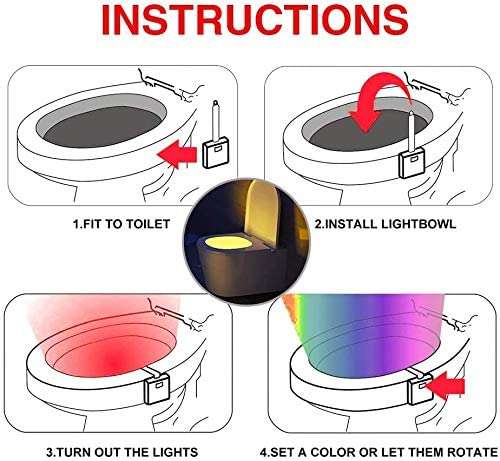 INSTRUCTIONS

1.FIT TO TOILET

2.INSTALL LIGHTBOWL

3.TURN OUT THE LIGHTS

4.SET A COLOR OR LET THEM ROTATE